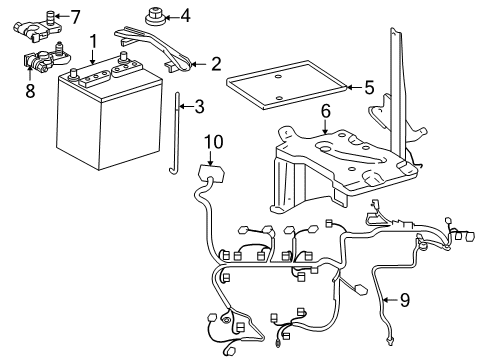 7
4
1
2
8
5
3
6
10
9