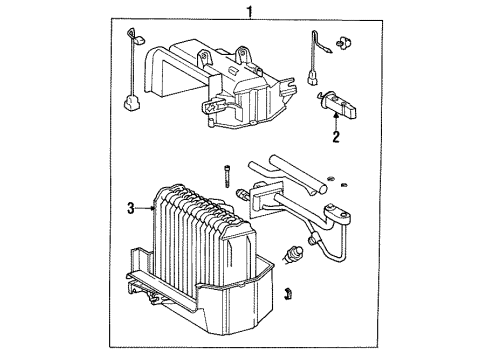 1
2
3