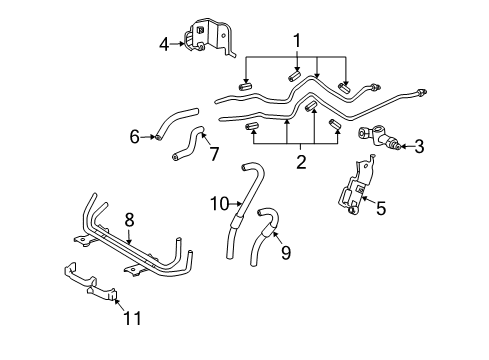 4
1
6
7
2
3
5
10
8
9
11