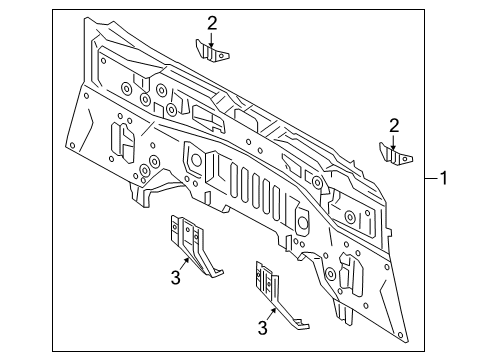 2
2
1
3
3