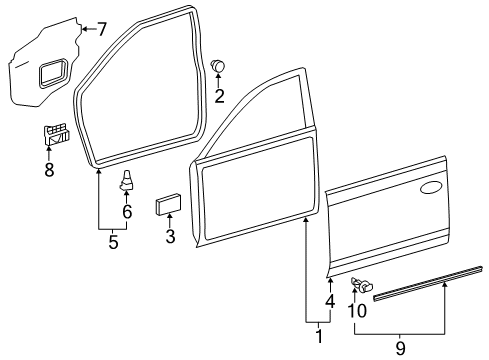 7
2
8
6
5
3
4
10
1
9