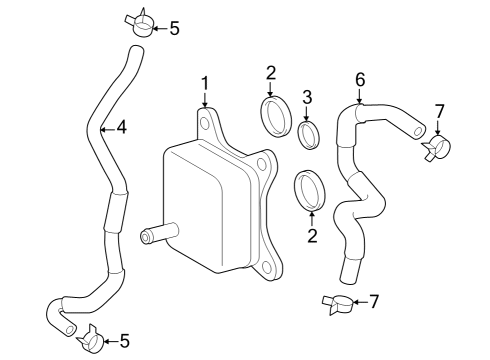 5
1
2
3
6
7
4
2
7
5