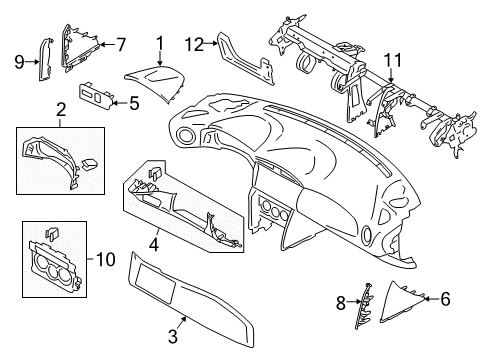 9
7
1
12
11
5
2
4
10
3
8
6