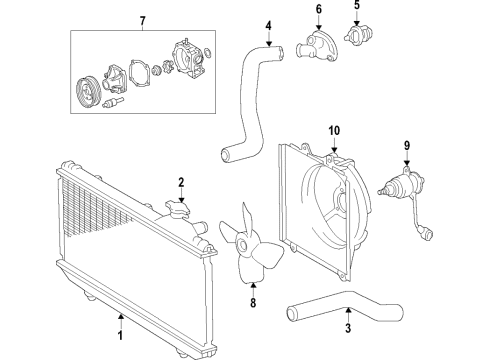 7
4
6
5
10
9
2
8
1
3