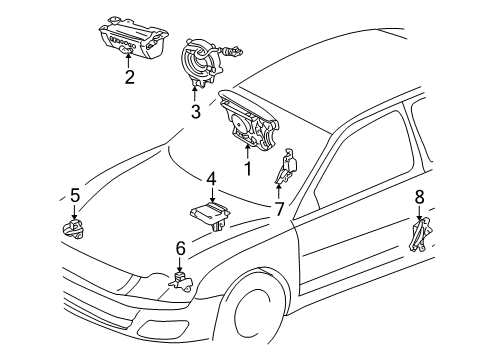 2
3
1
4
5
7
8
6