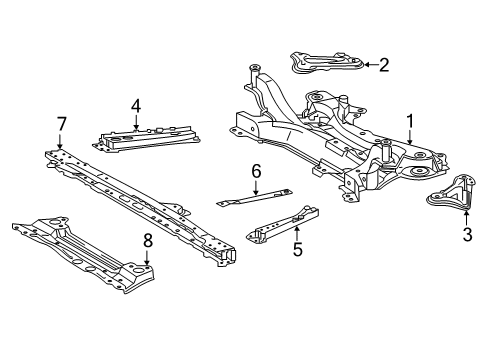 2
4
7
1
6
3
5
8