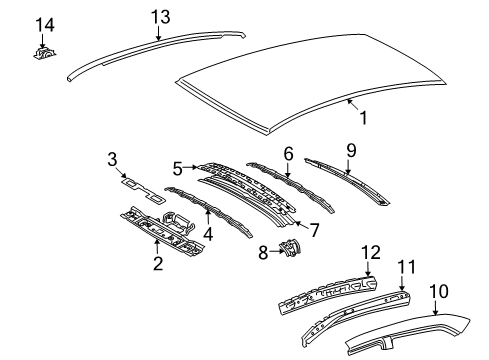 14
13
1
3
5
6
9
4
7
2
8
12
11
10