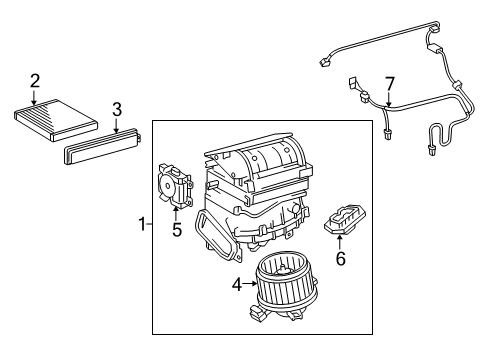 2
3
7
1
5
6
4