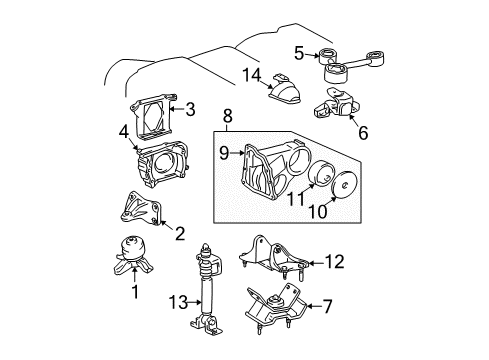 5
14
3
6
8
4
9
11
10
2
12
1
13
7