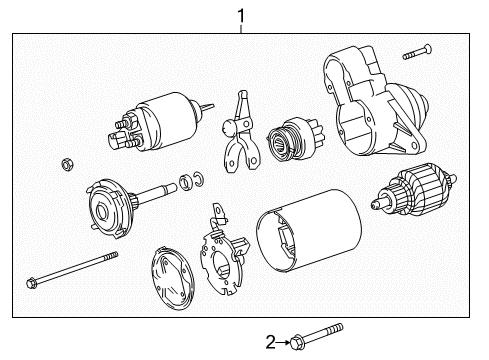 1

2