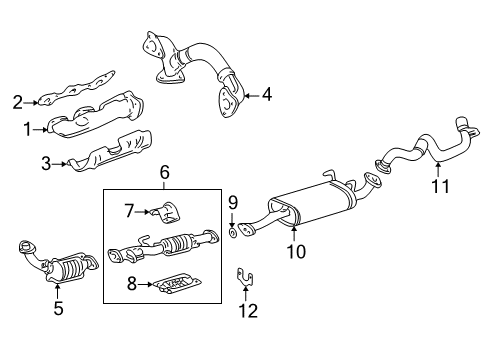 2
1
3
4
6
7
8
5
9
10
11
12