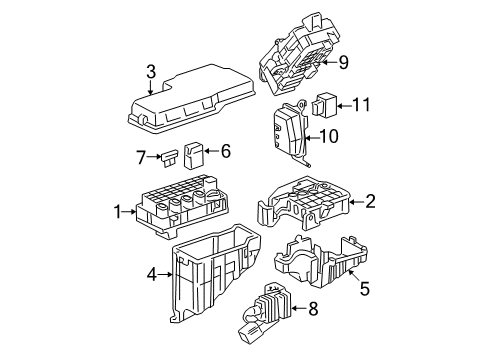 3
9
11
10
7
6
1
2
4
5
8