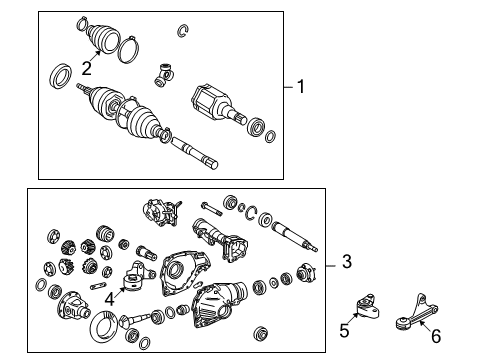 2
1
3
4
5
6