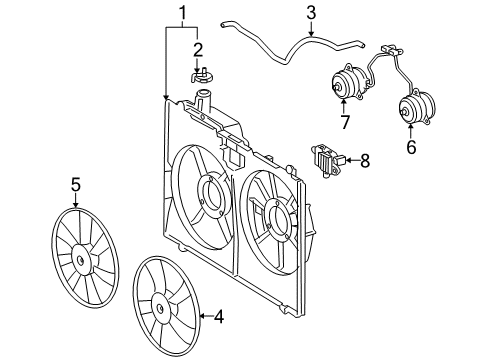 1
2
3
7
6
8
5
4