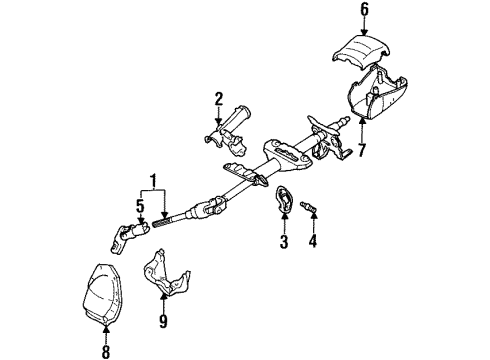 6
2
7
1
5
3
4
9
8