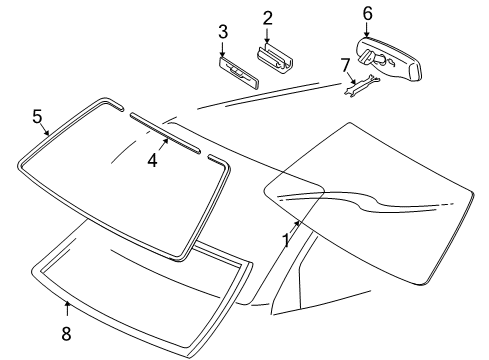 3
2
6
7
5
4
1
8