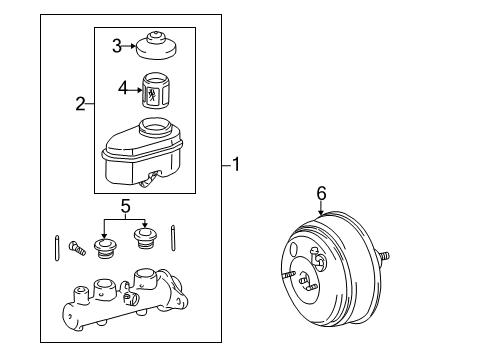 3
4
2
1
5
6