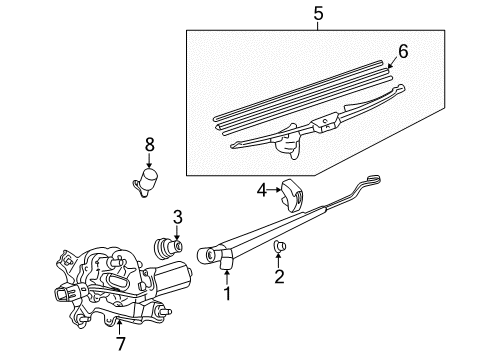 5
6
8
4
3
2
1
7