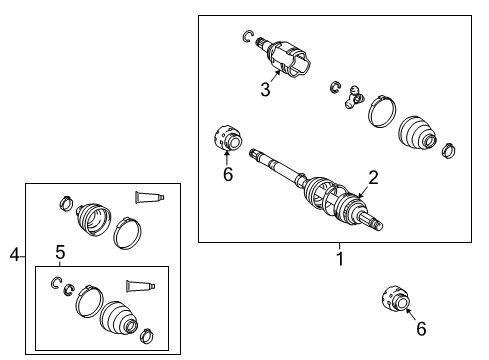 3
6
2
1
4
5
6