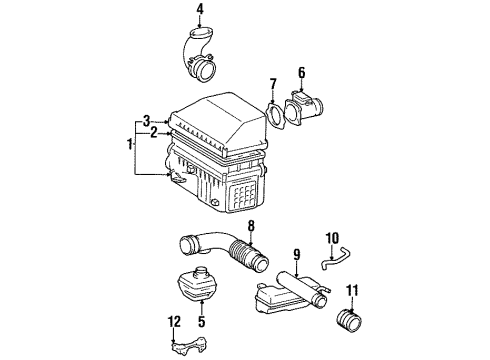 4
7
6
3
2
1
8
10
9
11
5
12