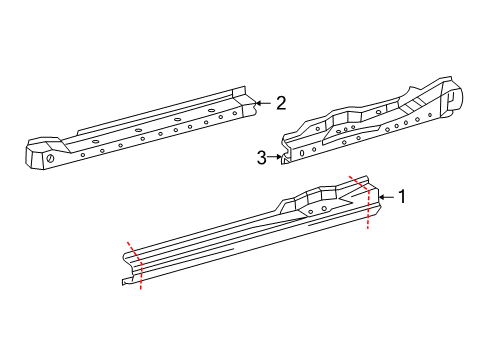 2
3
1