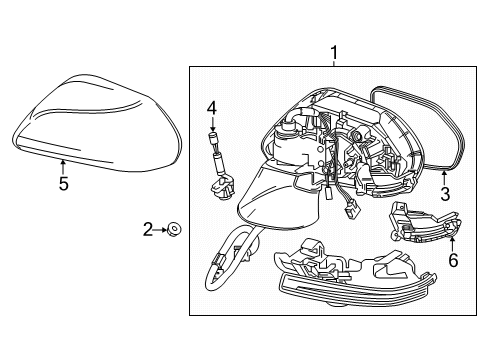 1
4
5
3
2
6