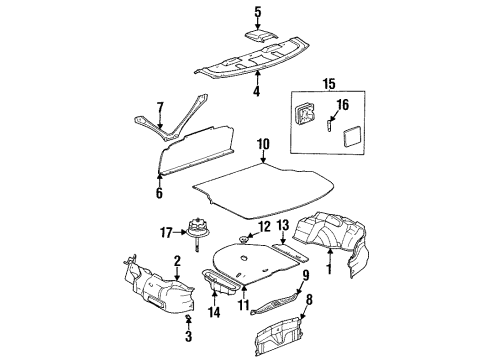 5
4
15
16
7
10
6
17
12
13
1
2
9
8
14
11
3