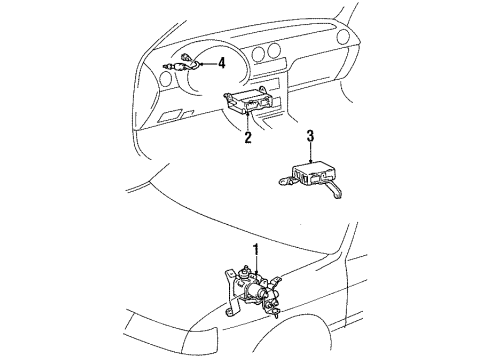 4
2
3
1