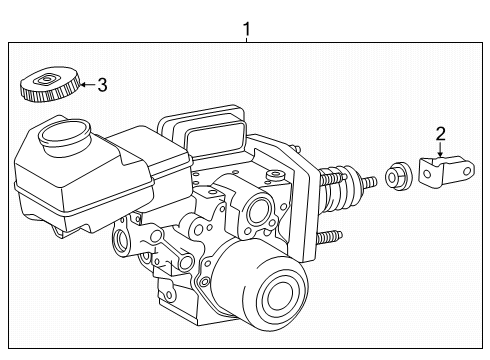 1
3
2