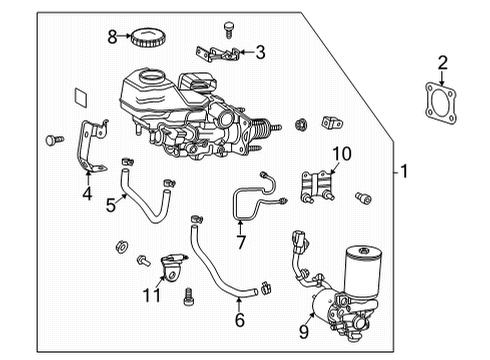 8
3
2
10
1
4
5
7
11
6
9