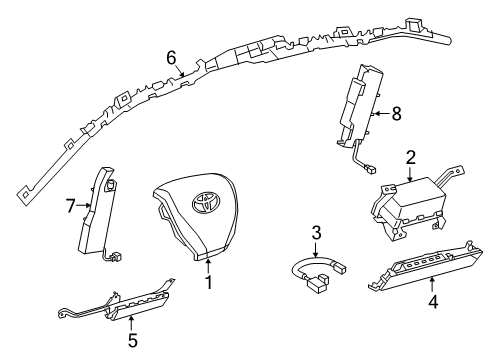 6
8
2
7
3
1
4
5