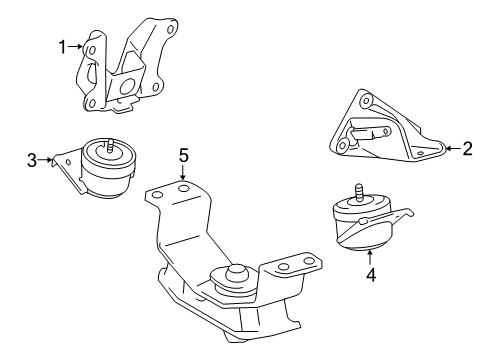 1
2
3
5
4