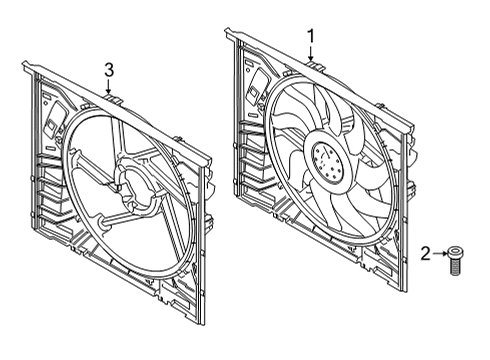 3
1
2