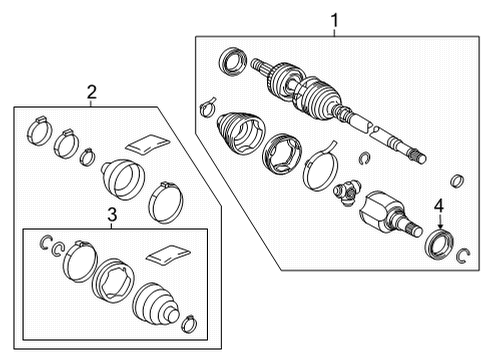 1
2
3
4