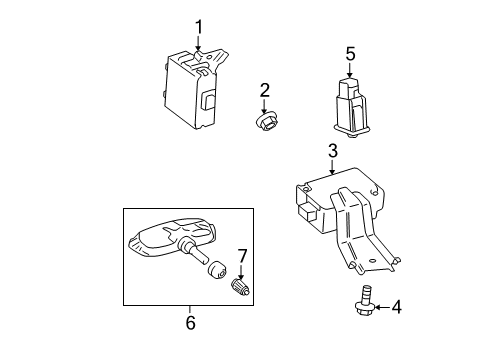 1
2
5
3
7
6
4