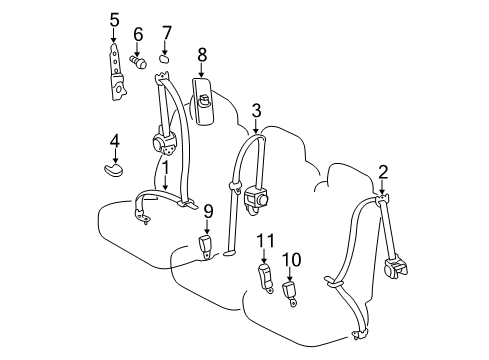 5
6
7
8
3
4
1
2
9
11
10