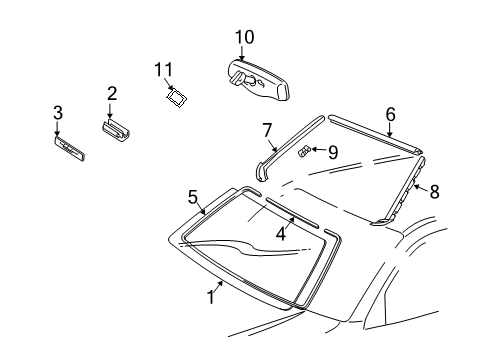 10
11
2
3
6
7
9
8
5
4
1