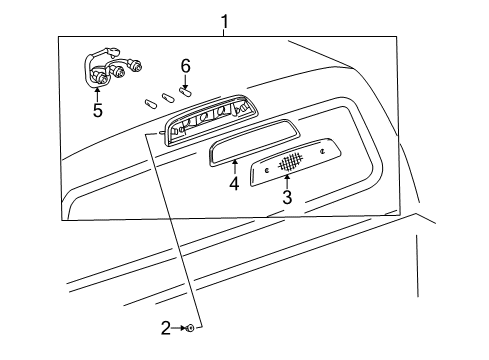 1
6
5
4
3
2