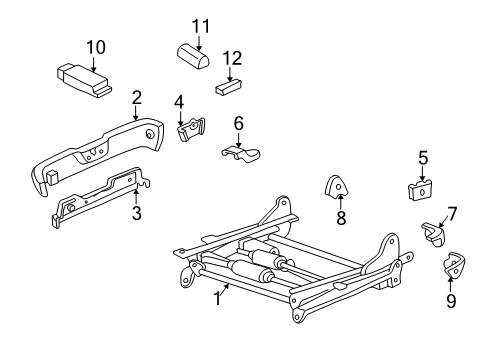 11
10
12
2
4
6
5
3
8
7
1
9