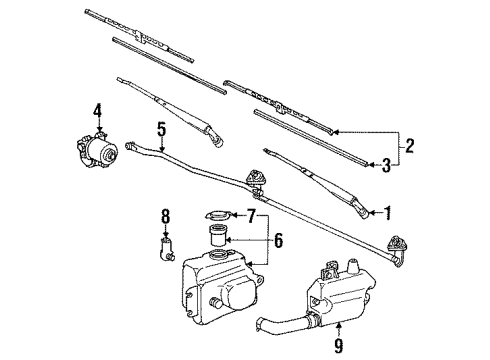 4
5
2
3
1
8
7
6
9