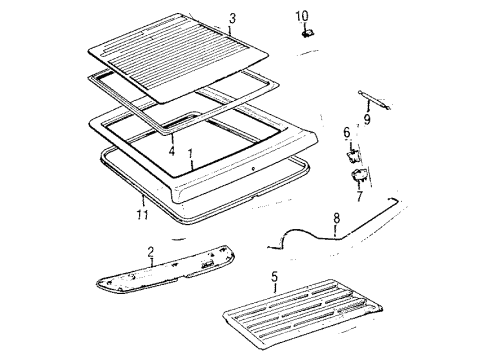 3
10
9
6
4
1
7
11
8
2
5