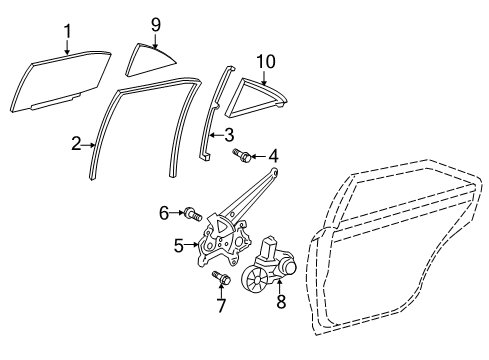 1
9
10
2
3
4
6
5
7
8