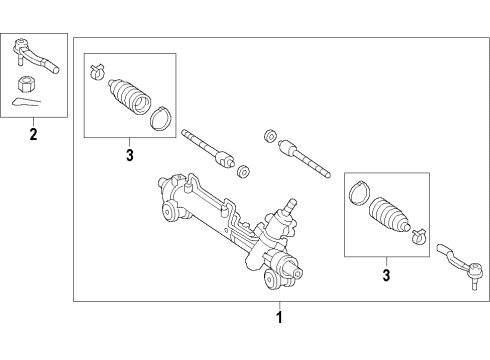 2

3

3

1