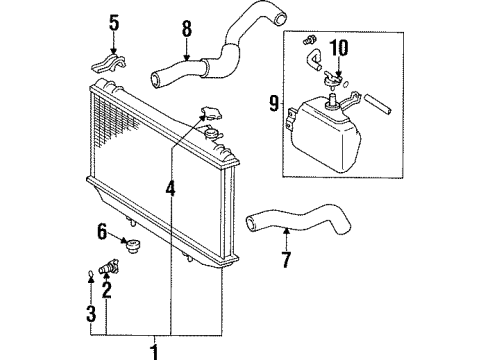 5
8
10
9
4
6
7
2
3
1