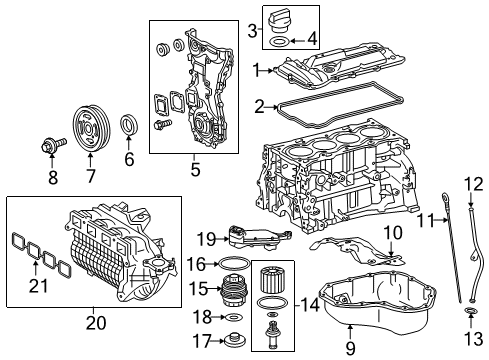 3
4
1
2
5
6
7
8
12
11
10
19
16
15
14
18
17
9
13
21
20