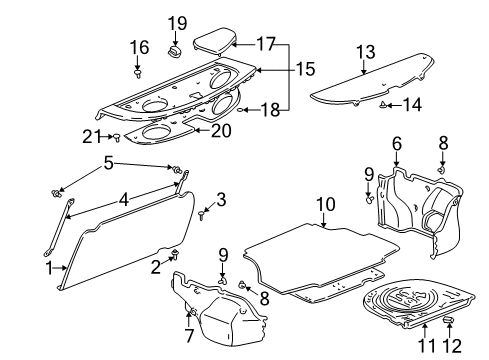 19
16
17
15
13
18
14
21
20
5
6
8
9
4
3
10
1
2
9
8
7
11
12