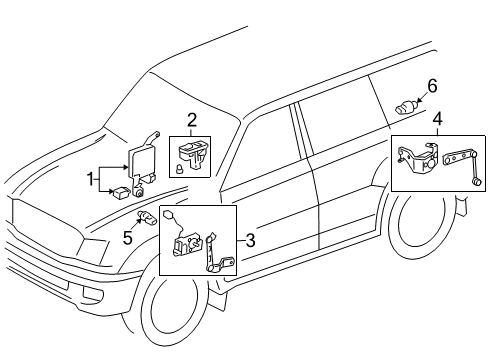 6
2
4
1
5
3