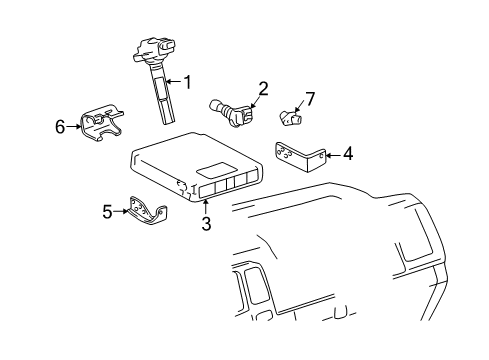 1
2
7
6
4
5
3