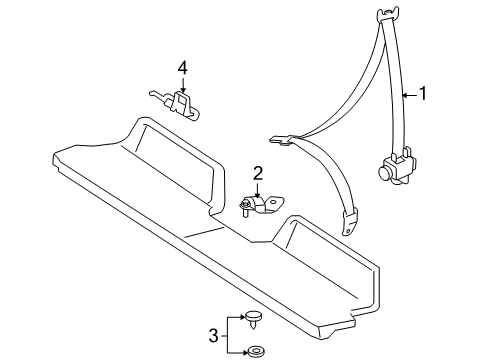 4
1
2
3