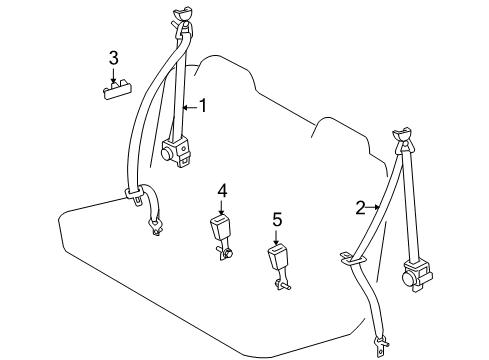 3
1
4
5
2